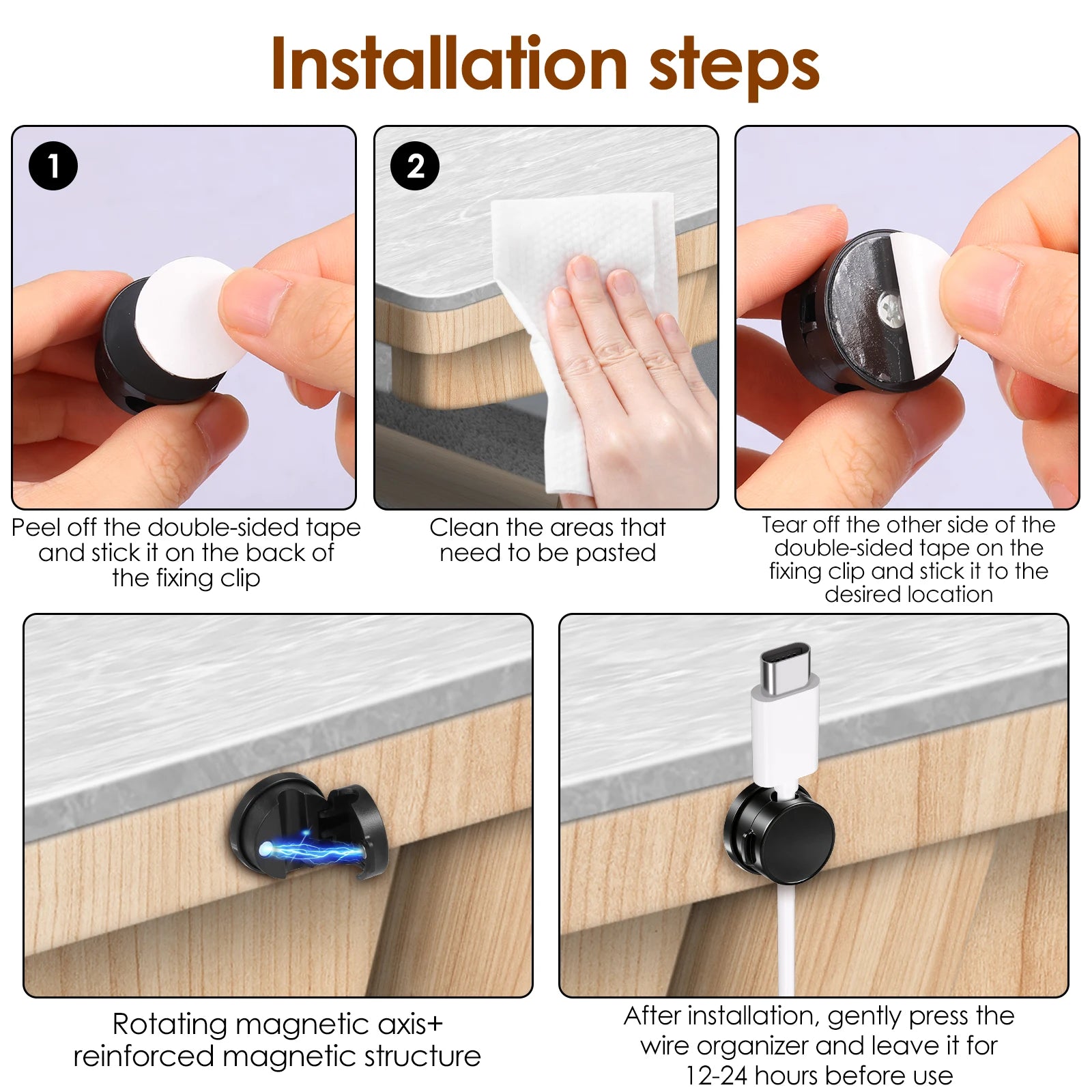 Installation steps

1

Peel off the double-sided tape and stick it on the back of the fixing clip

2

Clean the areas that need to be pasted

Tear off the other side of the double-sided tape on the fixing clip and stick it to the desired location

Rotating magnetic axis+ reinforced magnetic structure

After installation, gently press the wire organizer and leave it for 12-24 hours before use